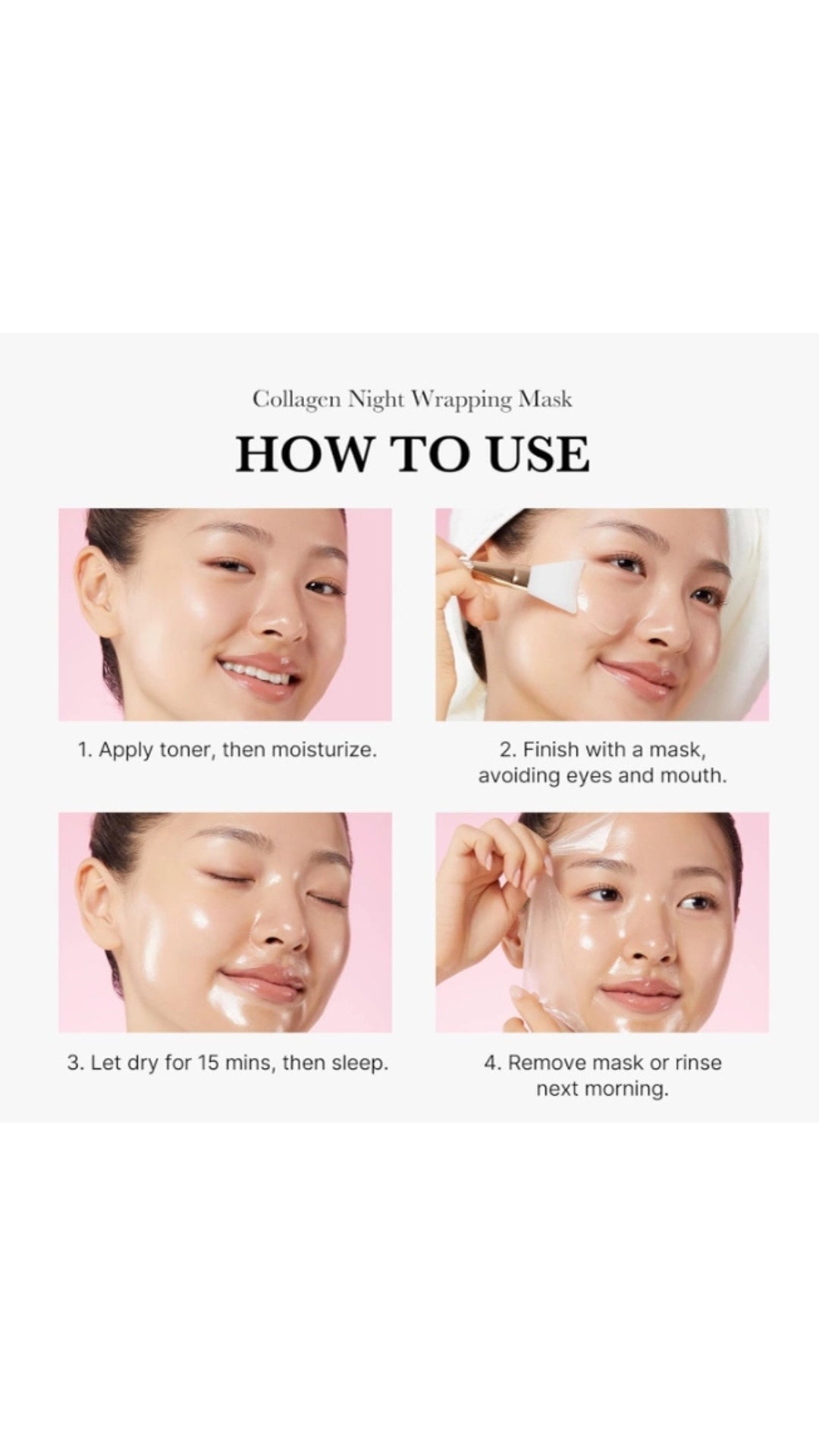 Collagen Night Wrapping Mask

HOW TO USE

1. Apply toner, then moisturize.

2. Finish with a mask, avoiding eyes and mouth.

3. Let dry for 15 mins, then sleep.

4. Remove mask or rinse next morning.